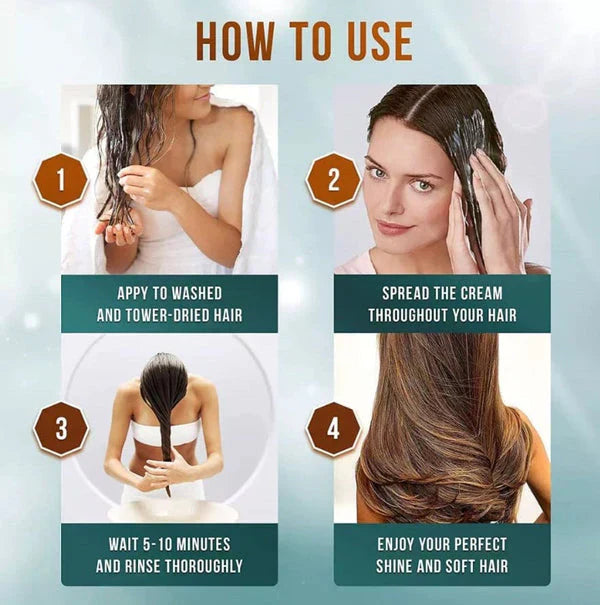 HOW TO USE

1

APPY TO WASHED AND TOWER-DRIED HAIR

2

SPREAD THE CREAM THROUGHOUT YOUR HAIR

3

WAIT 5-10 MINUTES AND RINSE THOROUGHLY

4

ENJOY YOUR PERFECT SHINE AND SOFT HAIR